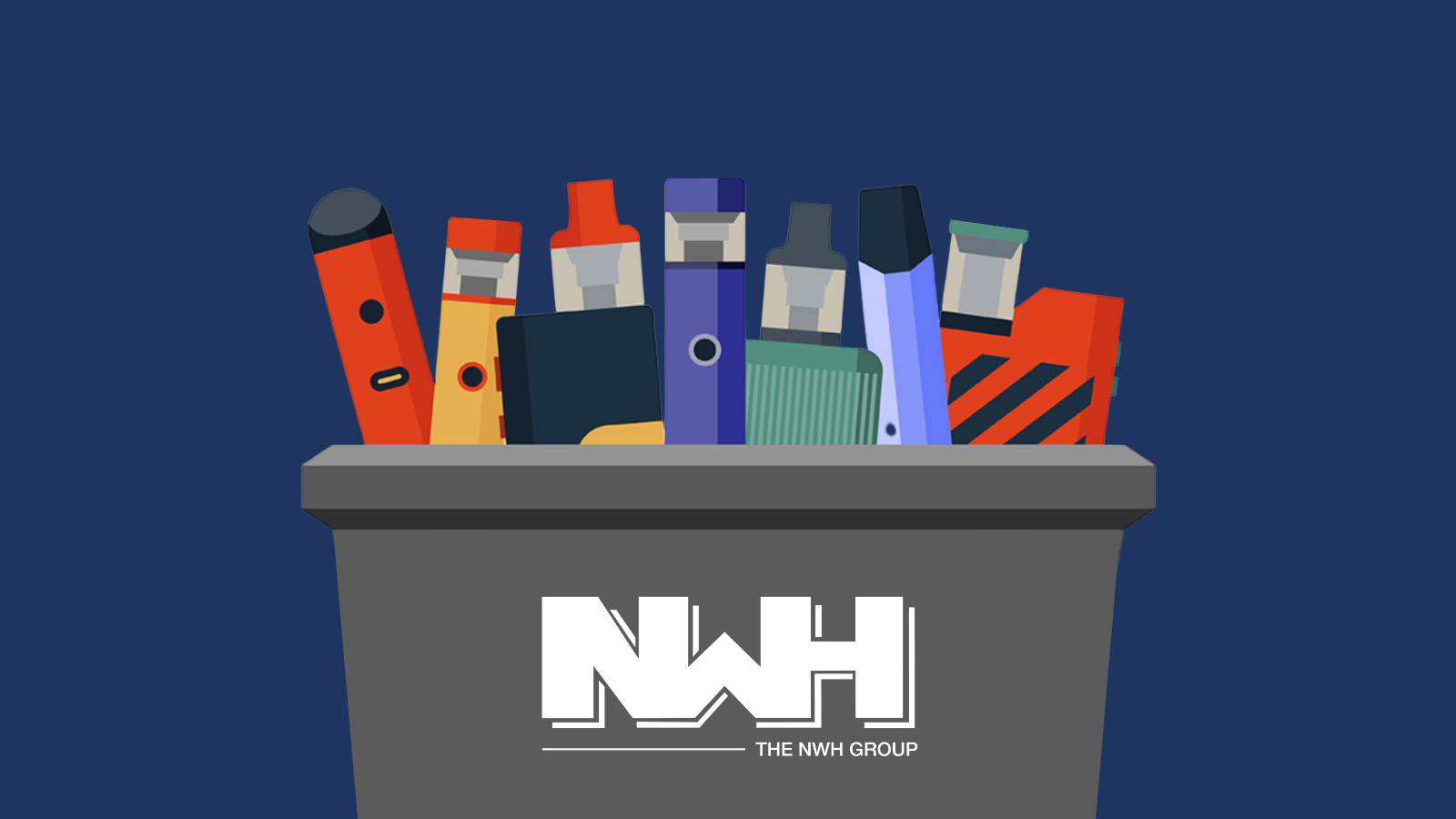 NWH
THE NWH GROUP